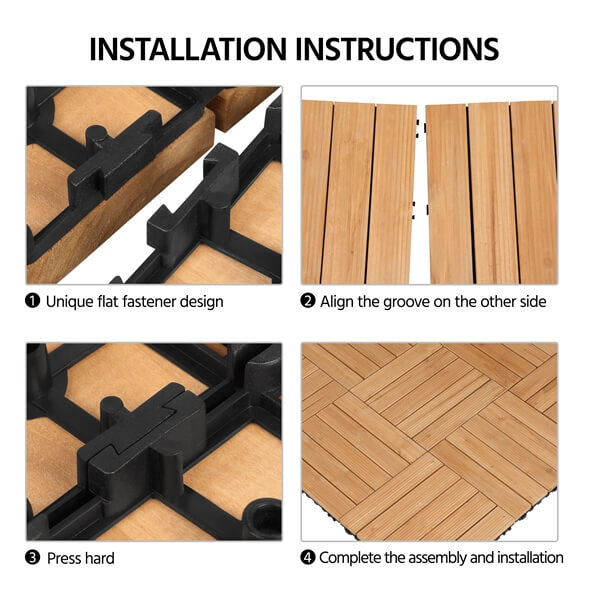 INSTALLATION INSTRUCTIONS

❶ Unique flat fastener design

❷ Align the groove on the other side

❸ Press hard

❹ Complete the assembly and installation